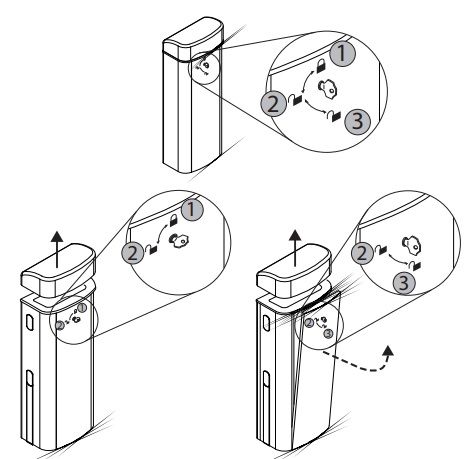 1
2
3
1
2
2
1
2
3
2
3