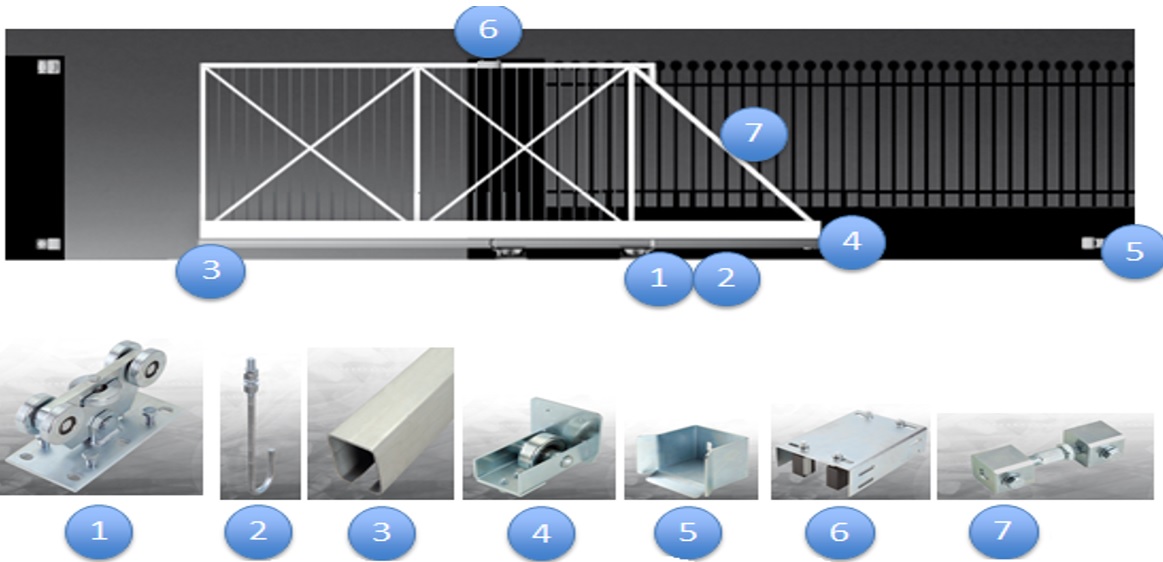 6
7
4
5
3
1
2
1
2
3
4
5
6
7